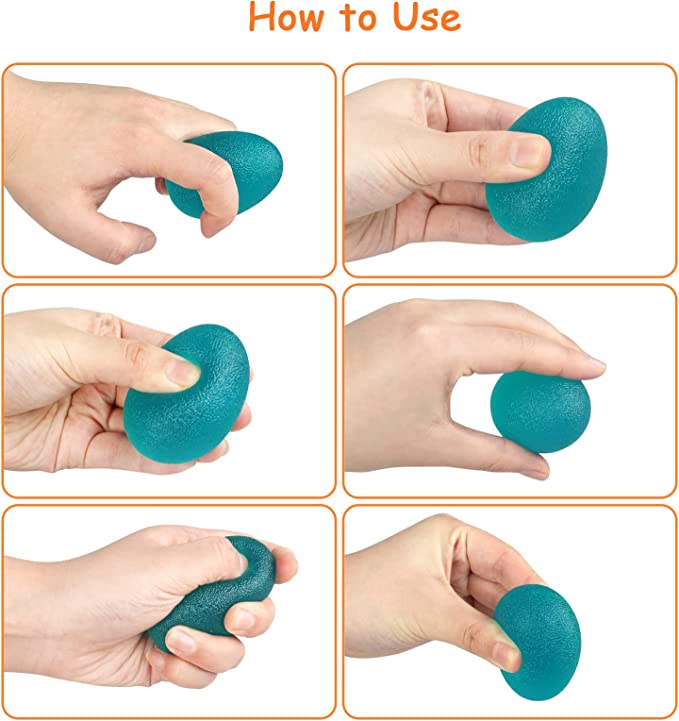 How to Use